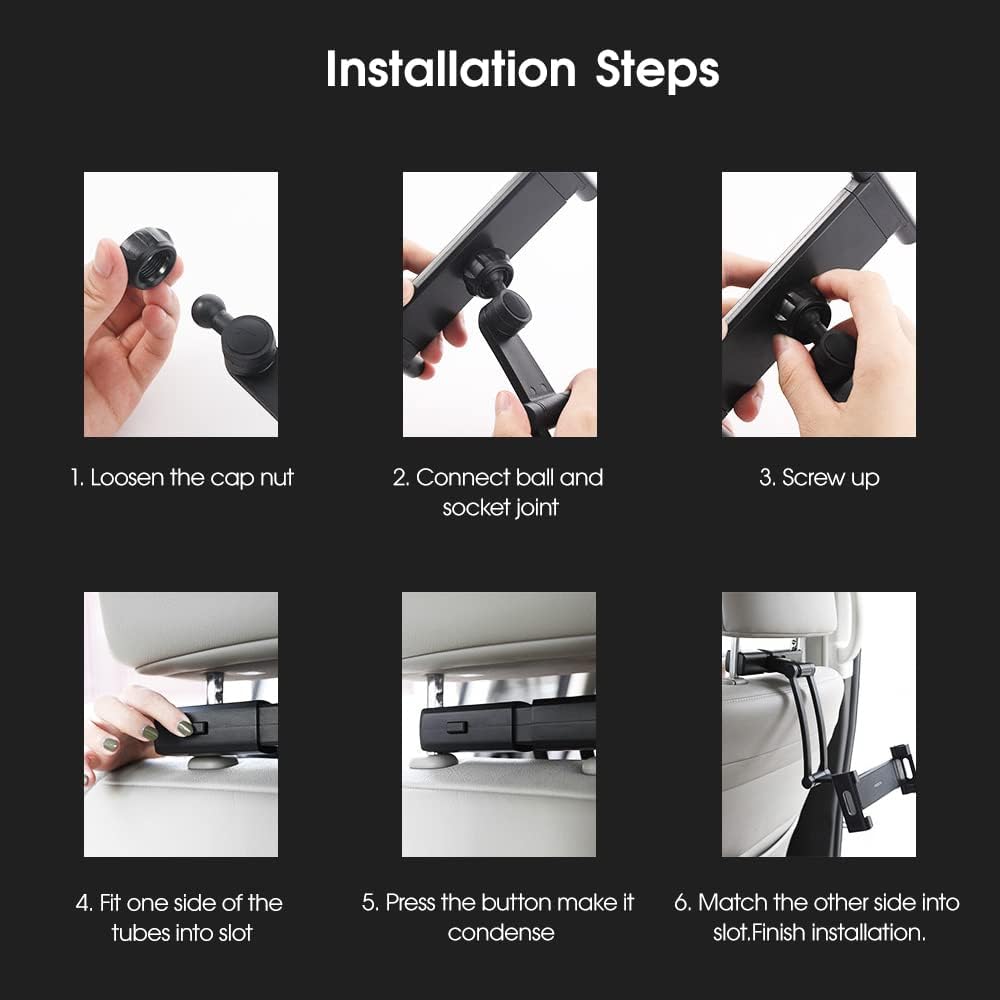 Installation Steps

1. Loosen the cap nut

2. Connect ball and socket joint

3. Screw up

4. Fit one side of the tubes into slot

5. Press the button make it condense

6. Match the other side into slot.Finish installation.