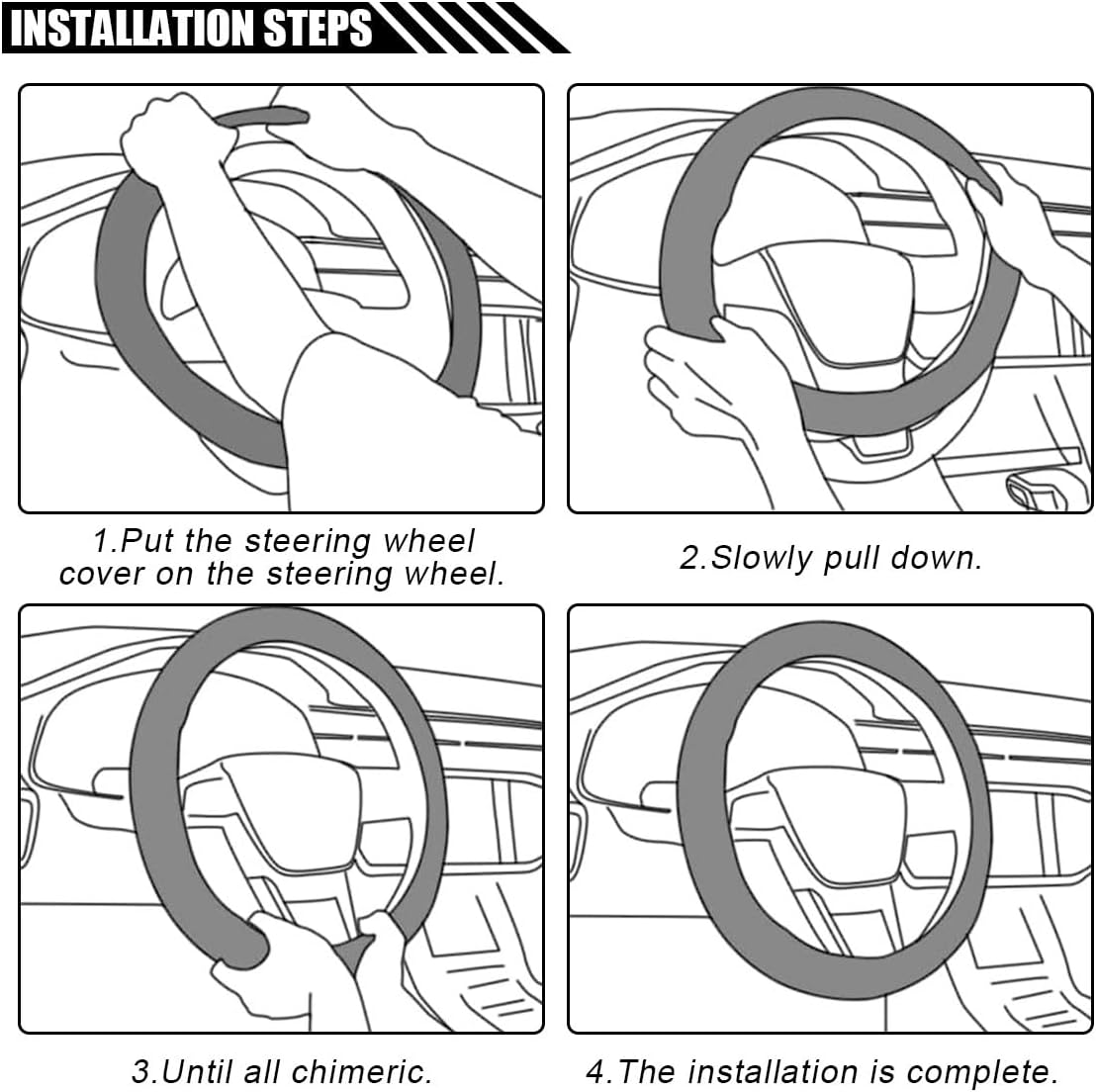 INSTALLATION STEPS

1.Put the steering wheel cover on the steering wheel.

2.Slowly pull down.

3.Until all chimeric.

4.The installation is complete.