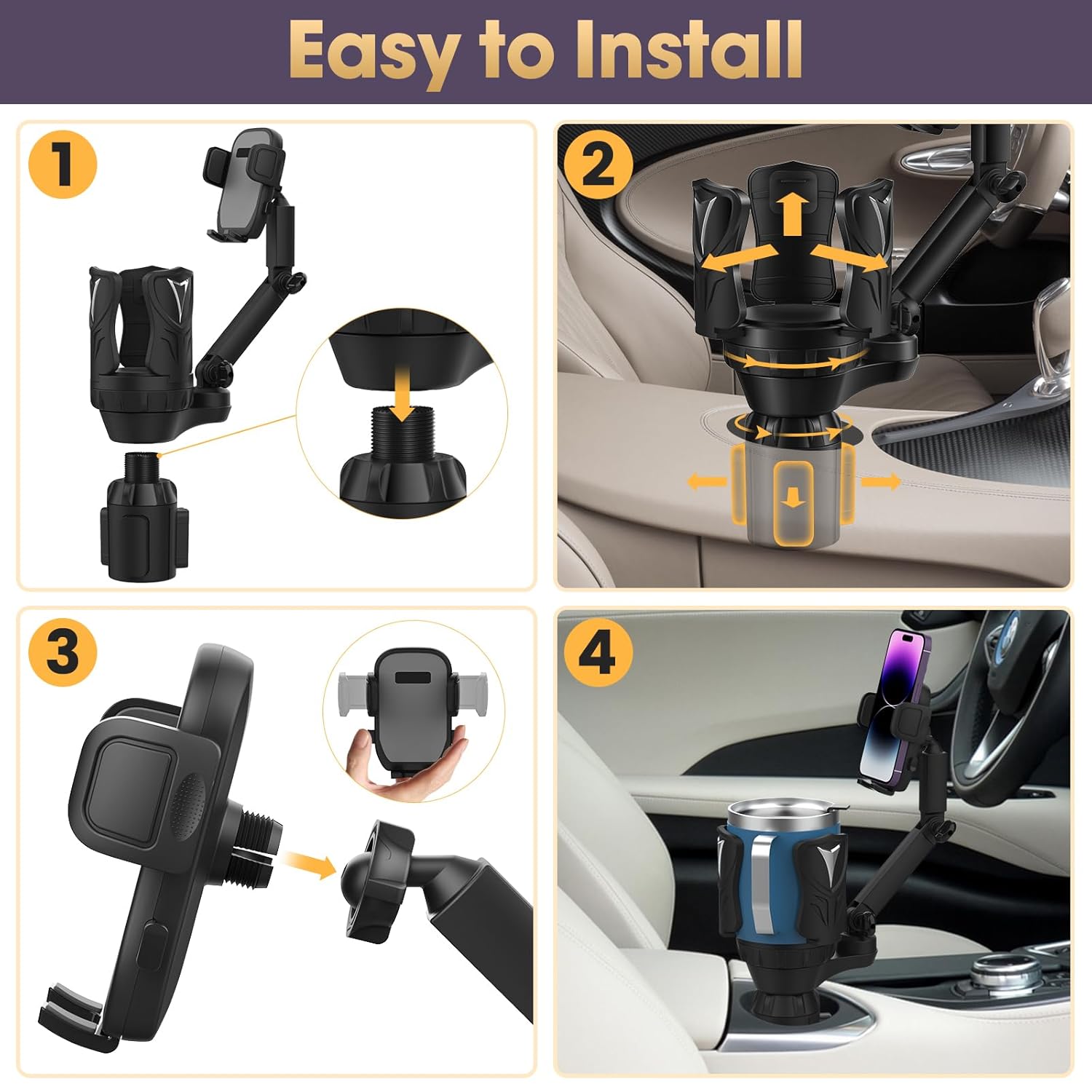 Easy to Install

1

2

3

4