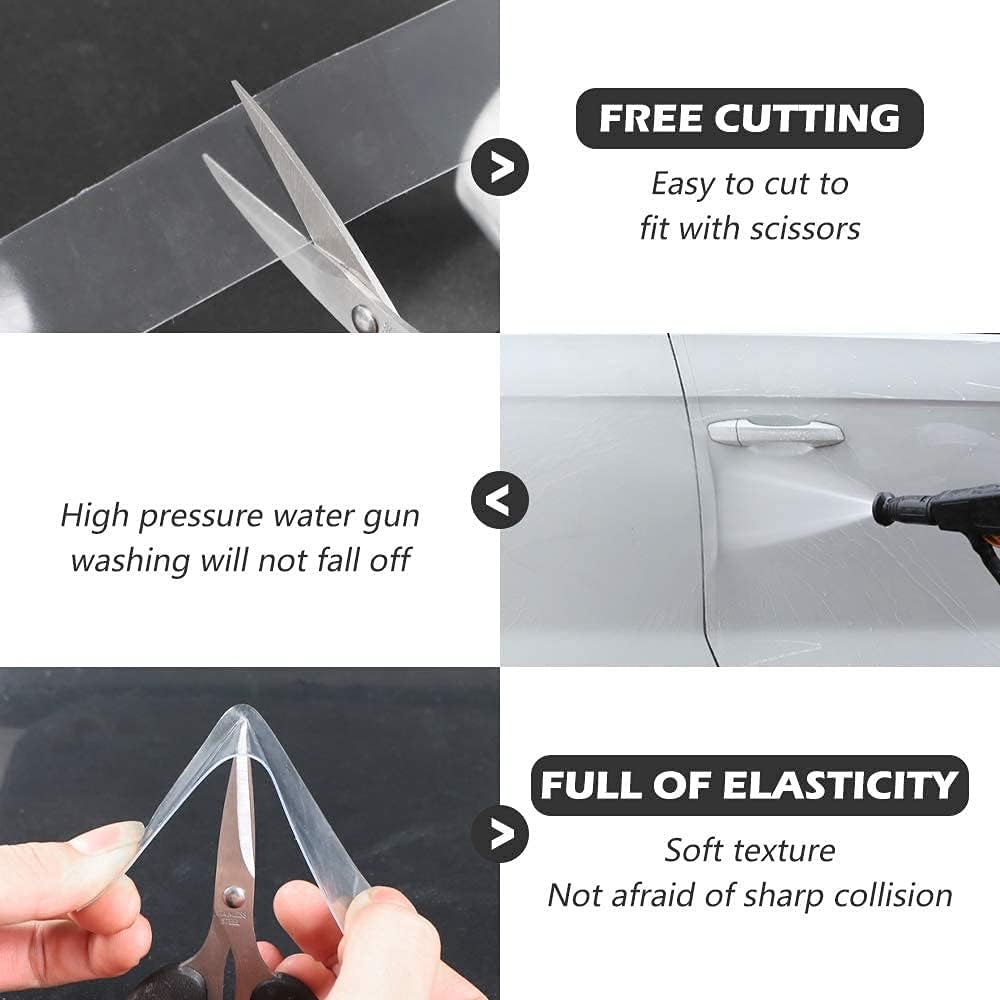 FREE CUTTING

Easy to cut to fit with scissors

High pressure water gun washing will not fall off

FULL OF ELASTICITY

Soft texture
Not afraid of sharp collision